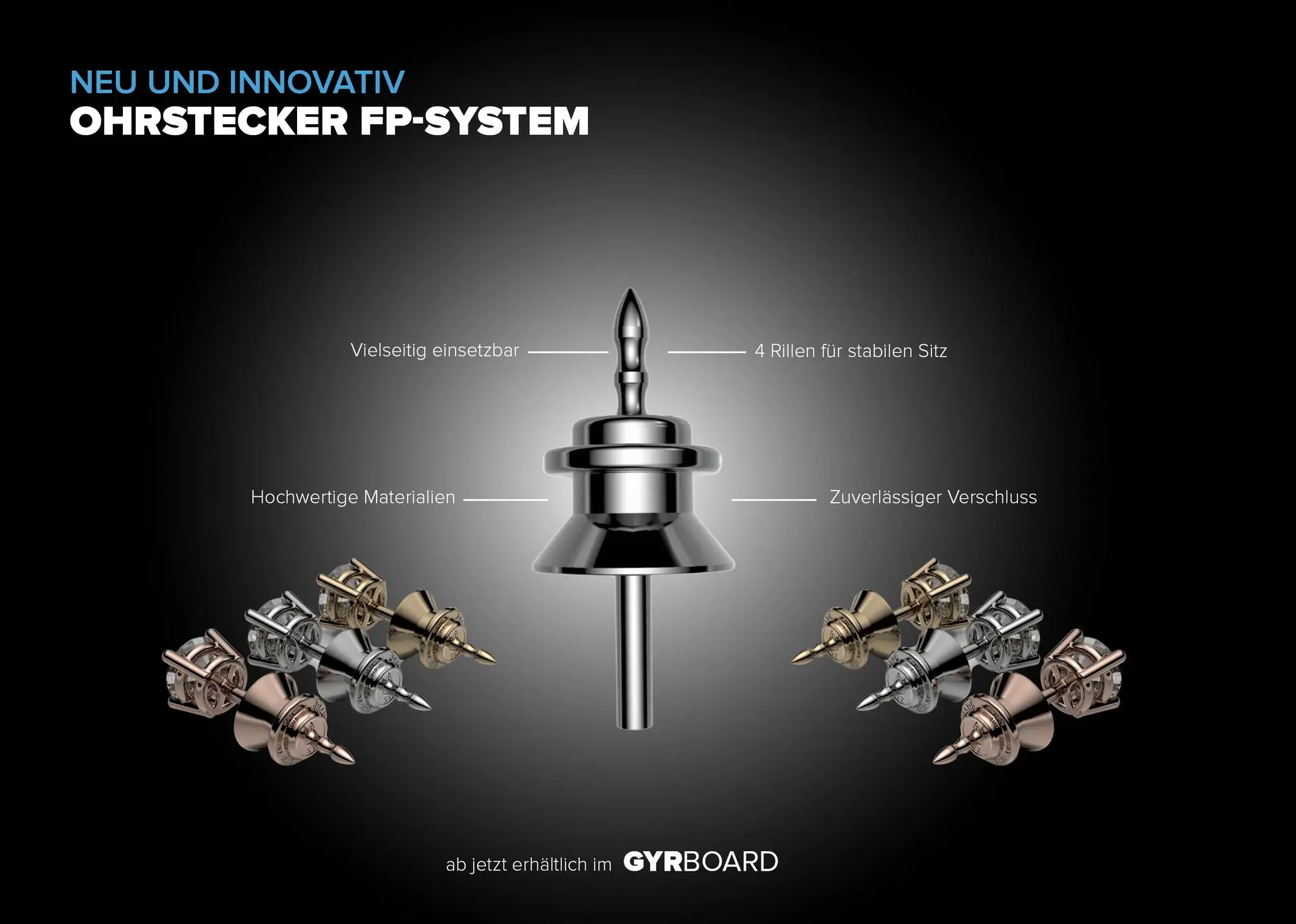 NEU UND INNOVATIV
OHRSTECKER FP-SYSTEM

Vielseitig einsetzbar

4 Rillen für stabilen Sitz

Hochwertige Materialien

Zuverlässiger Verschluss

ab jetzt erhältlich im GYRBOARD